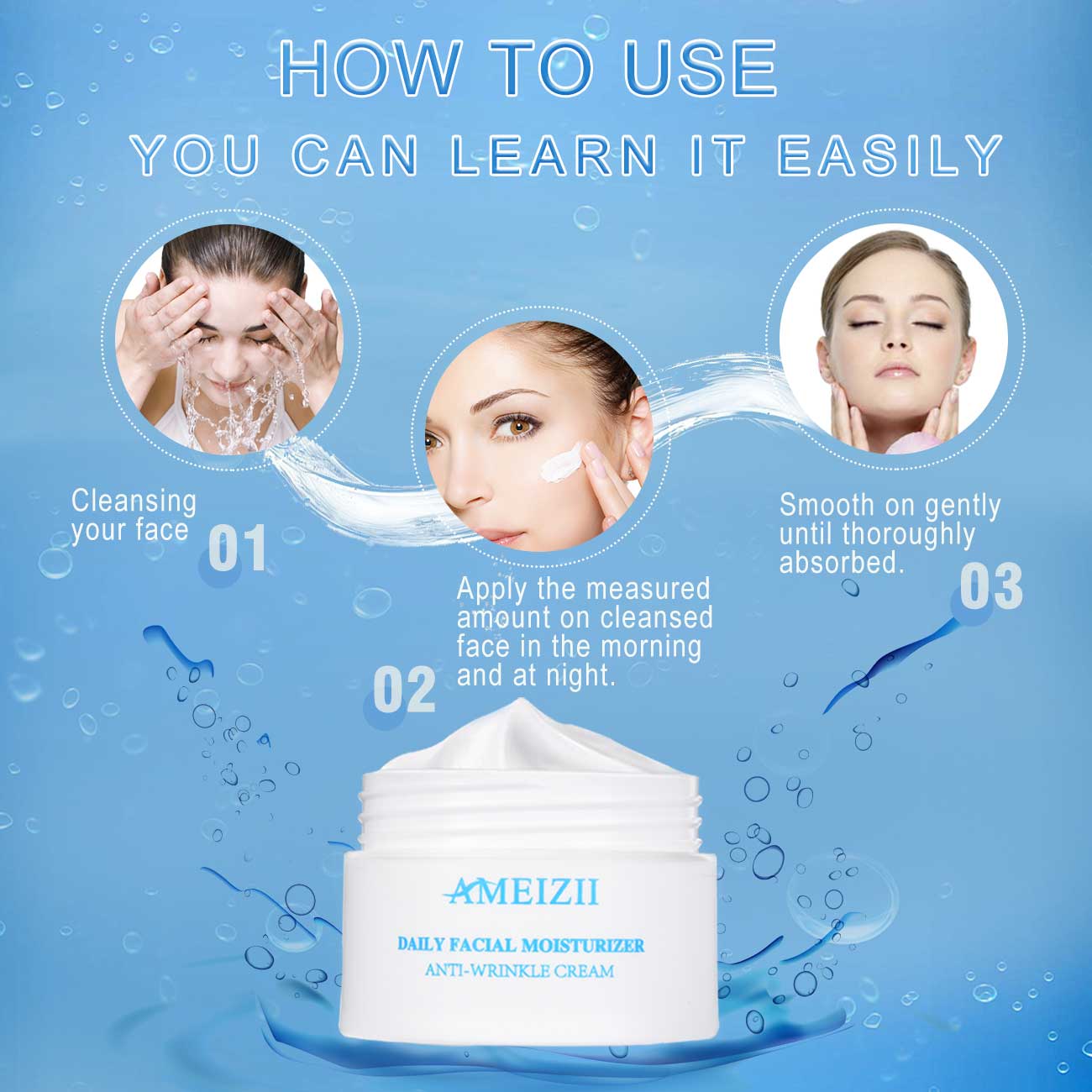 HOW TO USE

YOU CAN LEARN IT EASILY

Cleansing your face 01

Apply the measured amount on cleansed face in the morning and at night. 02

Smooth on gently until thoroughly absorbed. 03

AMEIZII

DAILY FACIAL MOISTURIZER

ANTI-WRINKLE CREAM